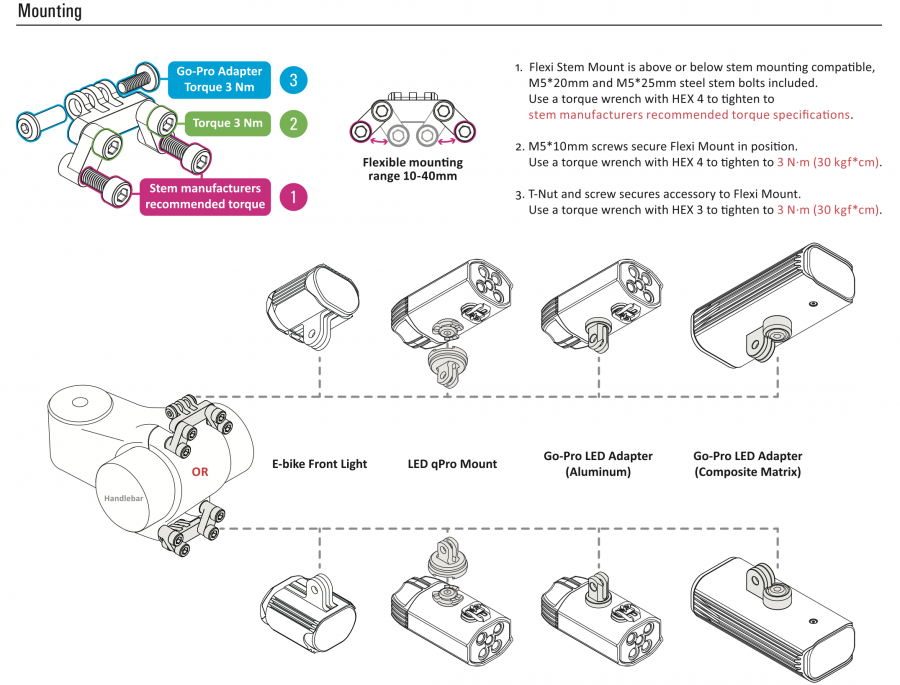 Mounting

Go-Pro Adapter Torque 3 Nm 3

Torque 3 Nm 2

Stem manufacturers recommended torque 1

Flexible mounting range 10-40mm

1. Flexi Stem Mount is above or below stem mounting compatible, M5*20mm and M5*25mm steel stem bolts included. Use a torque wrench with HEX 4 to tighten to stem manufacturers recommended torque specifications.

2. M5*10mm screws secure Flexi Mount in position. Use a torque wrench with HEX 4 to tighten to 3 N·m (30 kgf*cm).

3. T-Nut and screw secures accessory to Flexi Mount. Use a torque wrench with HEX 3 to tighten to 3 N·m (30 kgf*cm).

Handlebar

OR

E-bike Front Light

LED qPro Mount

Go-Pro LED Adapter (Aluminum)

Go-Pro LED Adapter (Composite Matrix)